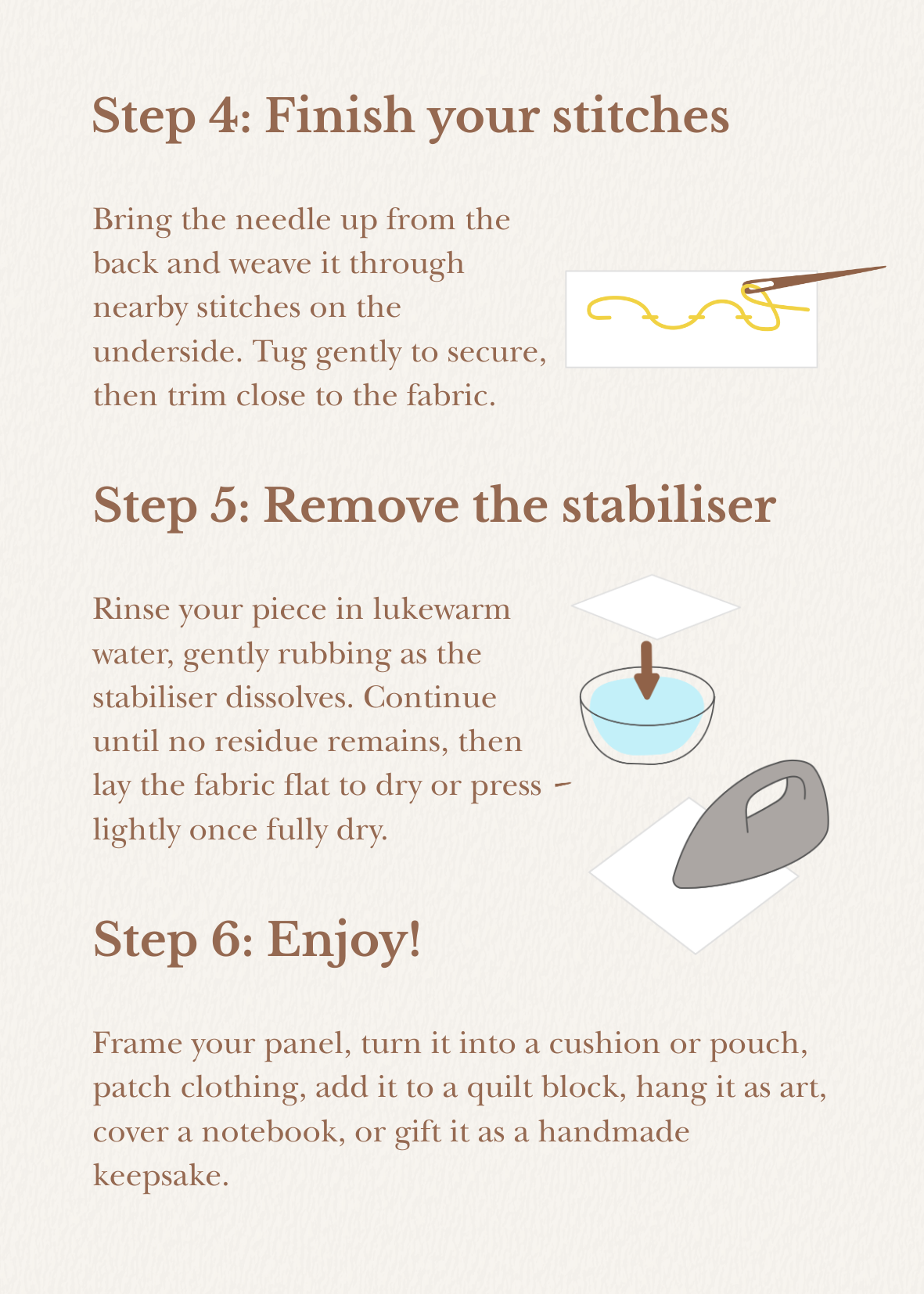 Step 4: Finish your stitches

Bring the needle up from the back and weave it through nearby stitches on the underside. Tug gently to secure, then trim close to the fabric.

Step 5: Remove the stabiliser

Rinse your piece in lukewarm water, gently rubbing as the stabiliser dissolves. Continue until no residue remains, then lay the fabric flat to dry or press lightly once fully dry.

Step 6: Enjoy!

Frame your panel, turn it into a cushion or pouch, patch clothing, add it to a quilt block, hang it as art, cover a notebook, or gift it as a handmade keepsake.